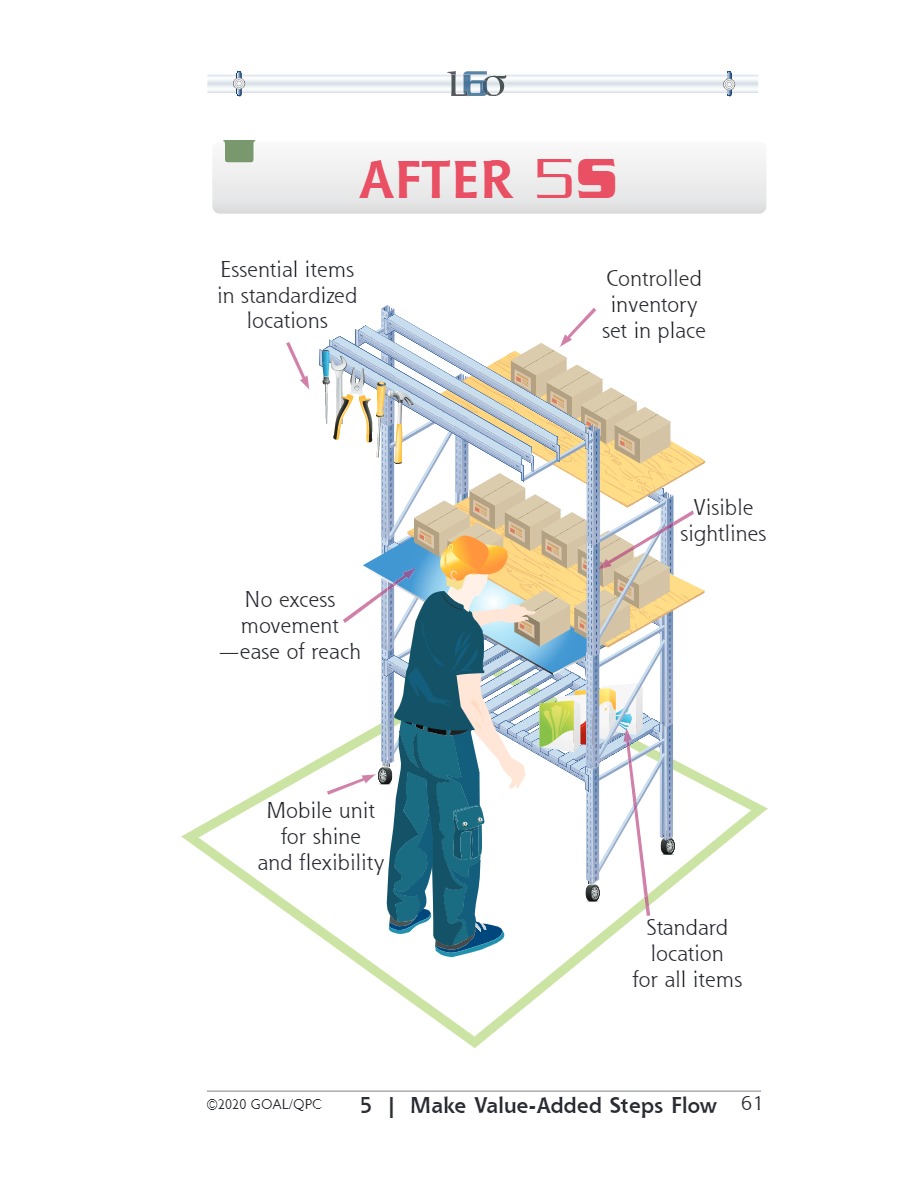 L6σ

AFTER 5S

Essential items in standardized locations

Controlled inventory set in place

Visible sightlines

No excess movement —ease of reach

Mobile unit for shine and flexibility

Standard location for all items

©2020 GOAL/QPC 5 | Make Value-Added Steps Flow 61